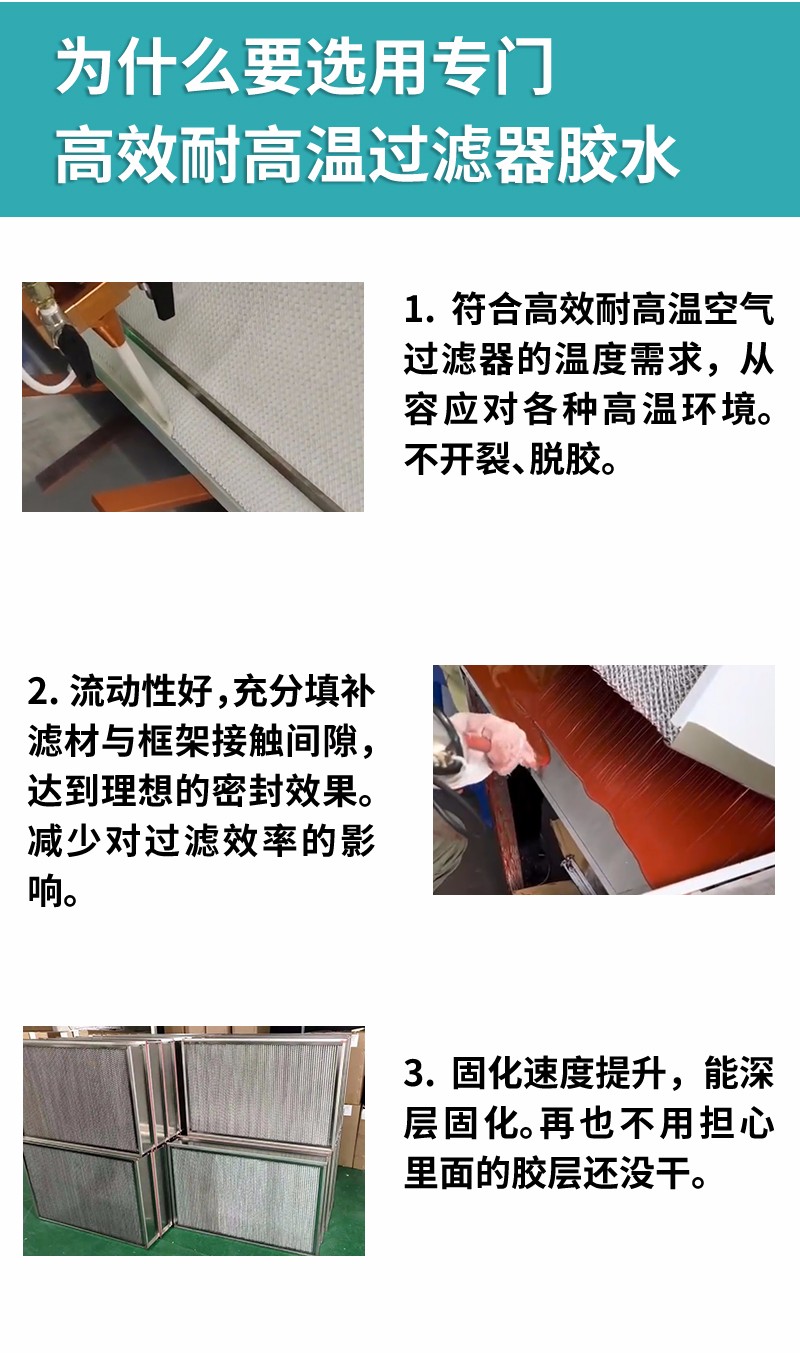 为什么要选用专门
高效耐高温过滤器胶水

1. 符合高效耐高温空气过滤器的温度需求，从容应对各种高温环境。不开裂、脱胶。

2. 流动性好，充分填补滤材与框架接触间隙，达到理想的密封效果。减少对过滤效率的影响。

3. 固化速度提升，能深层固化。再也不用担心里面的胶层还没干。